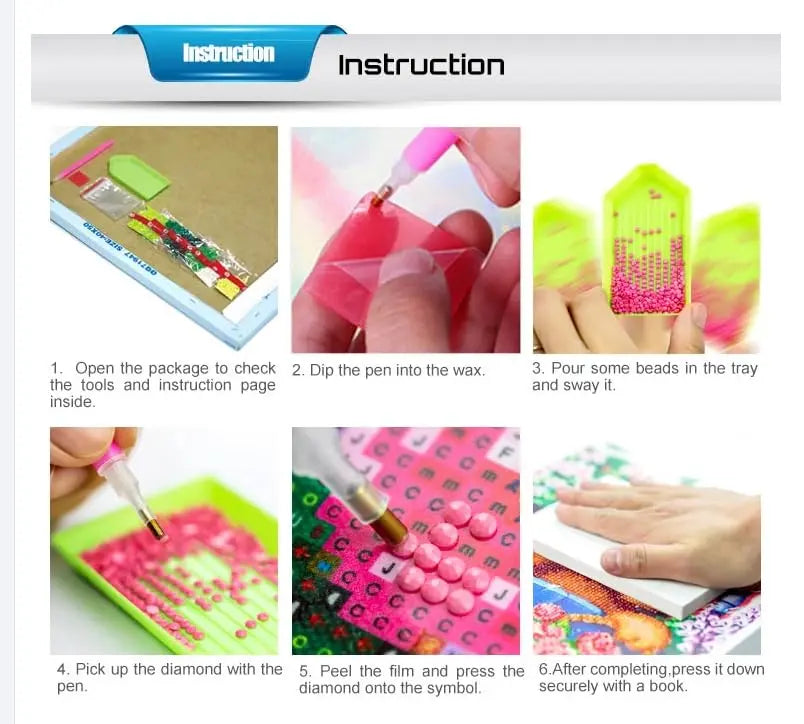 Instruction

Instruction

1. Open the package to check the tools and instruction page inside.

2. Dip the pen into the wax.

3. Pour some beads in the tray and sway it.

4. Pick up the diamond with the pen.

5. Peel the film and press the diamond onto the symbol.

6.After completing,press it down securely with a book.